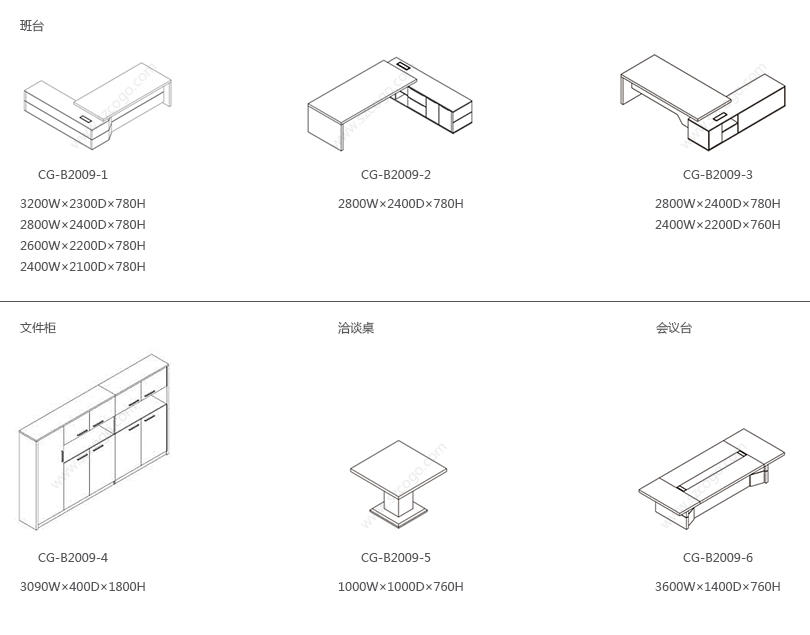 班台

CG-B2009-1

3200W×2300D×780H
2800W×2400D×780H
2600W×2200D×780H
2400W×2100D×780H

CG-B2009-2

2800W×2400D×780H

CG-B2009-3

2800W×2400D×780H
2400W×2200D×760H

文件柜

CG-B2009-4

3090W×400D×1800H

洽谈桌

CG-B2009-5

1000W×1000D×760H

会议台

CG-B2009-6

3600W×1400D×760H