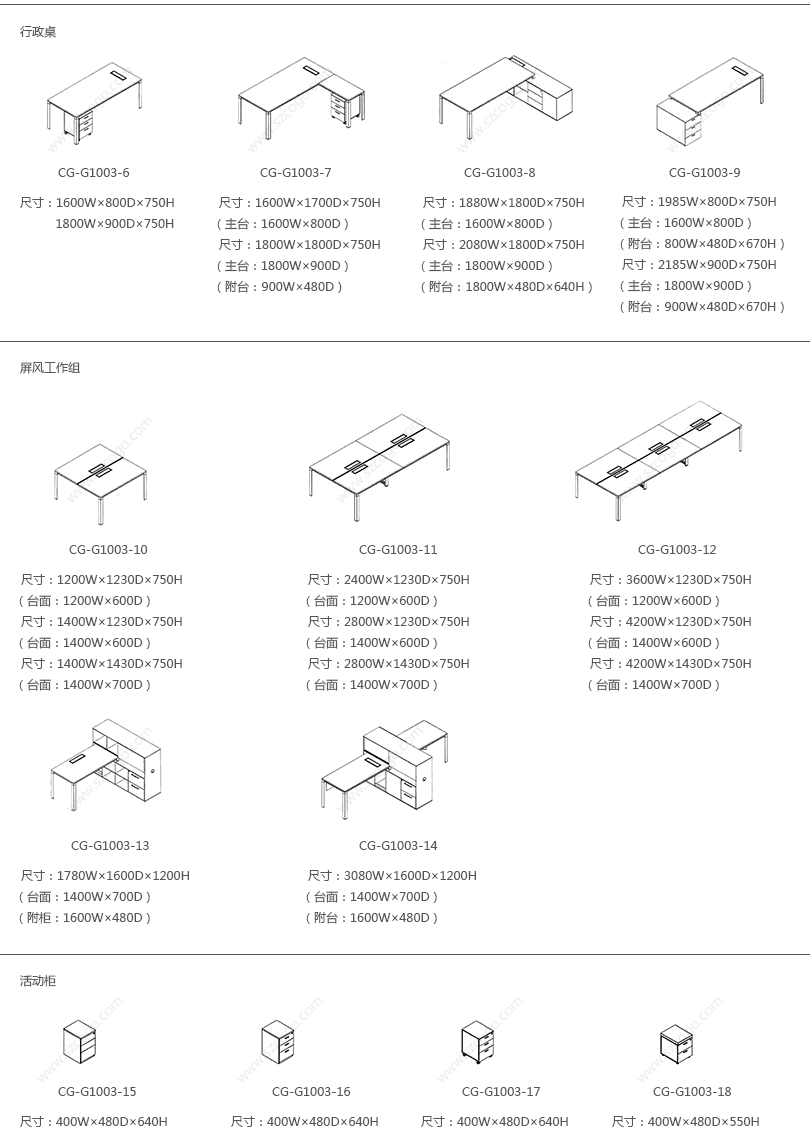 行政桌

CG-G1003-6

尺寸：1600W×800D×750H
1800W×900D×750H

CG-G1003-7

尺寸：1600W×1700D×750H
（主台：1600W×800D）
尺寸：1800W×1800D×750H
（主台：1800W×900D）
（附台：900W×480D）

CG-G1003-8

尺寸：1880W×1800D×750H
（主台：1600W×800D）
尺寸：2080W×1800D×750H
（主台：1800W×900D）
（附台：1800W×480D×640H）

CG-G1003-9

尺寸：1985W×800D×750H
（主台：1600W×800D）
（附台：800W×480D×670H）
尺寸：2185W×900D×750H
（主台：1800W×900D）
（附台：900W×480D×670H）

屏风工作组

CG-G1003-10

尺寸：1200W×1230D×750H
（台面：1200W×600D）
尺寸：1400W×1230D×750H
（台面：1400W×600D）
尺寸：1400W×1430D×750H
（台面：1400W×700D）

CG-G1003-11

尺寸：2400W×1230D×750H
（台面：1200W×600D）
尺寸：2800W×1230D×750H
（台面：1400W×600D）
尺寸：2800W×1430D×750H
（台面：1400W×700D）

CG-G1003-12

尺寸：3600W×1230D×750H
（台面：1200W×600D）
尺寸：4200W×1230D×750H
（台面：1400W×600D）
尺寸：4200W×1430D×750H
（台面：1400W×700D）

CG-G1003-13

尺寸：1780W×1600D×1200H
（台面：1400W×700D）
（附柜：1600W×480D）

CG-G1003-14

尺寸：3080W×1600D×1200H
（台面：1400W×700D）
（附台：1600W×480D）

活动柜

CG-G1003-15

尺寸：400W×480D×640H

CG-G1003-16

尺寸：400W×480D×640H

CG-G1003-17

尺寸：400W×480D×640H

CG-G1003-18

尺寸：400W×480D×550H