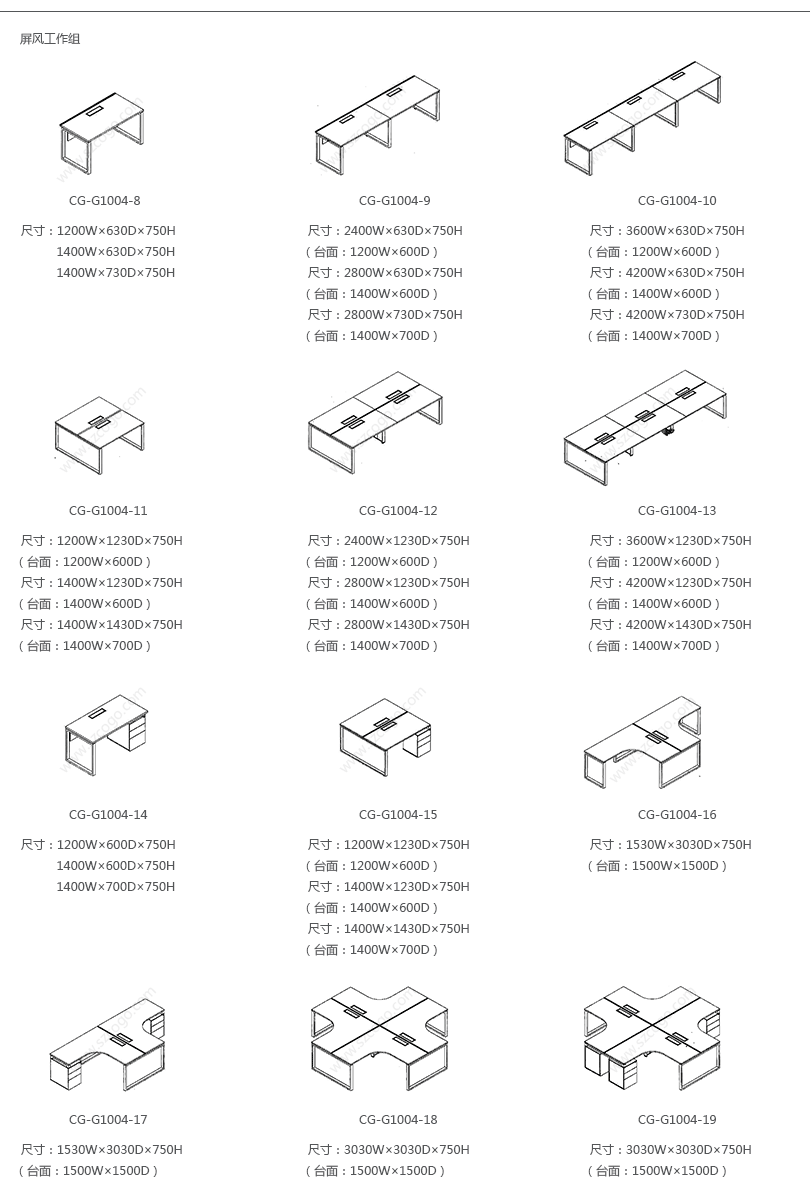 屏风工作组

CG-G1004-8

尺寸：1200W×630D×750H
1400W×630D×750H
1400W×730D×750H

CG-G1004-9

尺寸：2400W×630D×750H
（台面：1200W×600D）
尺寸：2800W×630D×750H
（台面：1400W×600D）
尺寸：2800W×730D×750H
（台面：1400W×700D）

CG-G1004-10

尺寸：3600W×630D×750H
（台面：1200W×600D）
尺寸：4200W×630D×750H
（台面：1400W×600D）
尺寸：4200W×730D×750H
（台面：1400W×700D）

CG-G1004-11

尺寸：1200W×1230D×750H
（台面：1200W×600D）
尺寸：1400W×1230D×750H
（台面：1400W×600D）
尺寸：1400W×1430D×750H
（台面：1400W×700D）

CG-G1004-12

尺寸：2400W×1230D×750H
（台面：1200W×600D）
尺寸：2800W×1230D×750H
（台面：1400W×600D）
尺寸：2800W×1430D×750H
（台面：1400W×700D）

CG-G1004-13

尺寸：3600W×1230D×750H
（台面：1200W×600D）
尺寸：4200W×1230D×750H
（台面：1400W×600D）
尺寸：4200W×1430D×750H
（台面：1400W×700D）

CG-G1004-14

尺寸：1200W×600D×750H
1400W×600D×750H
1400W×700D×750H

CG-G1004-15

尺寸：1200W×1230D×750H
（台面：1200W×600D）
尺寸：1400W×1230D×750H
（台面：1400W×600D）
尺寸：1400W×1430D×750H
（台面：1400W×700D）

CG-G1004-16

尺寸：1530W×3030D×750H
（台面：1500W×1500D）

CG-G1004-17

尺寸：1530W×3030D×750H
（台面：1500W×1500D）

CG-G1004-18

尺寸：3030W×3030D×750H
（台面：1500W×1500D）

CG-G1004-19

尺寸：3030W×3030D×750H
（台面：1500W×1500D）